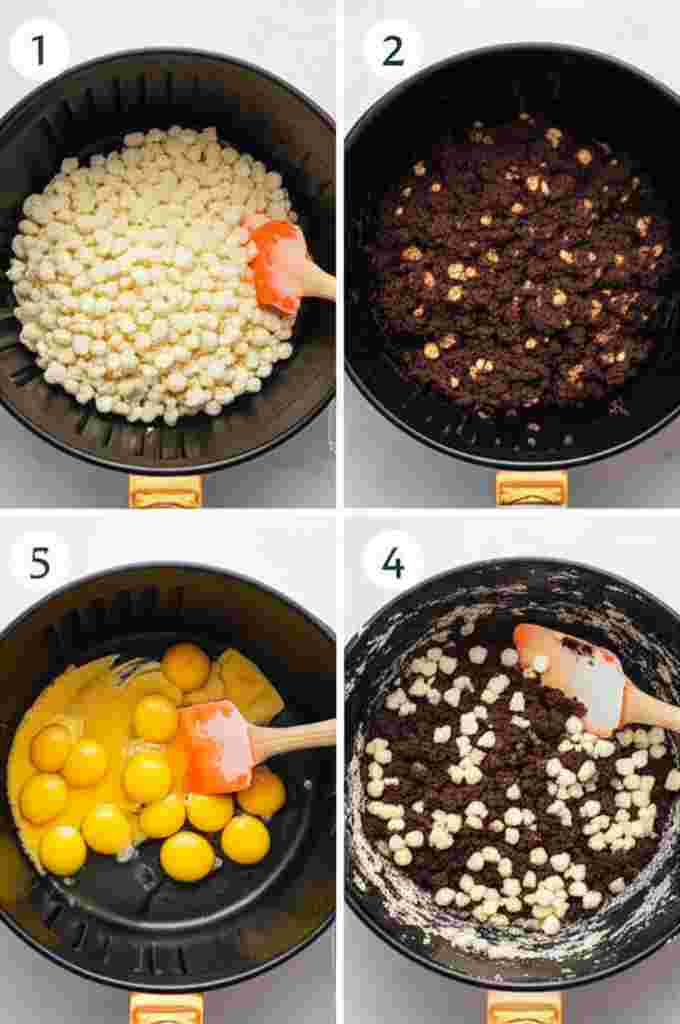 1
2
5
4